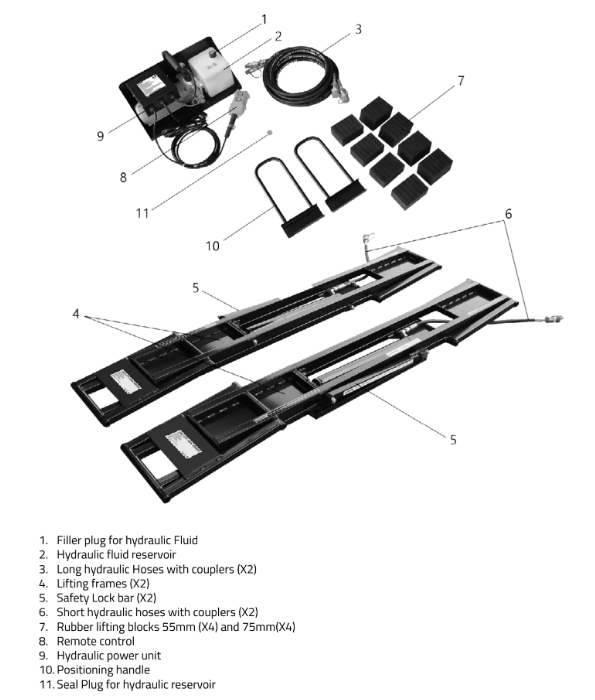 1
2
3
7
9
8
11
10
6
5
4
5

1. Filler plug for hydraulic Fluid
2. Hydraulic fluid reservoir
3. Long hydraulic Hoses with couplers (X2)
4. Lifting frames (X2)
5. Safety Lock bar (X2)
6. Short hydraulic hoses with couplers (X2)
7. Rubber lifting blocks 55mm (X4) and 75mm(X4)
8. Remote control
9. Hydraulic power unit
10. Positioning handle
11. Seal Plug for hydraulic reservoir