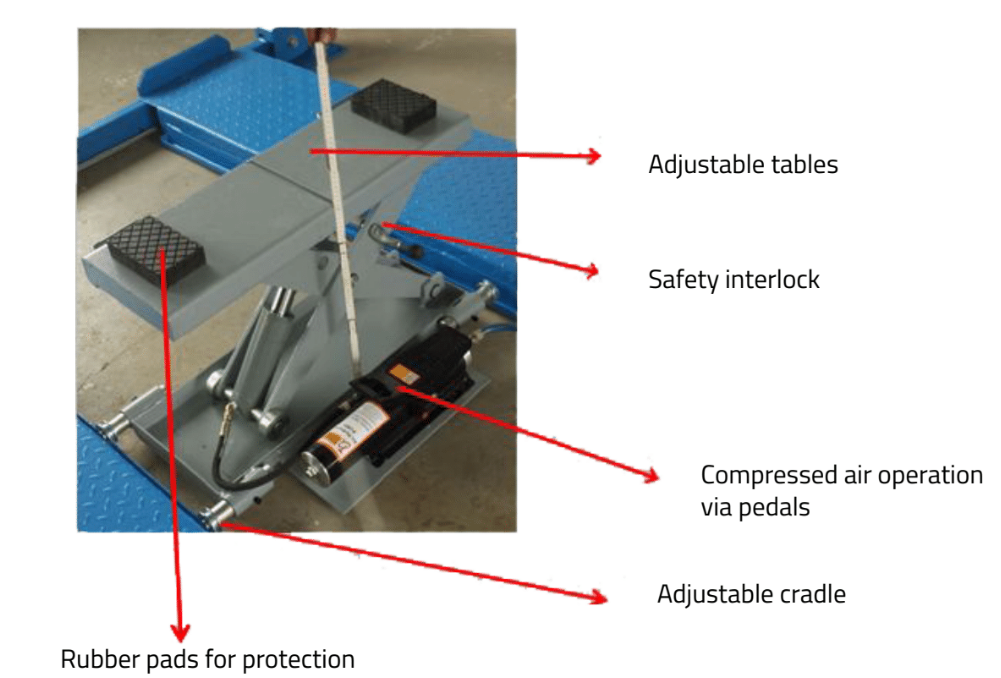 Adjustable tables

Safety interlock

Compressed air operation via pedals

Adjustable cradle

Rubber pads for protection